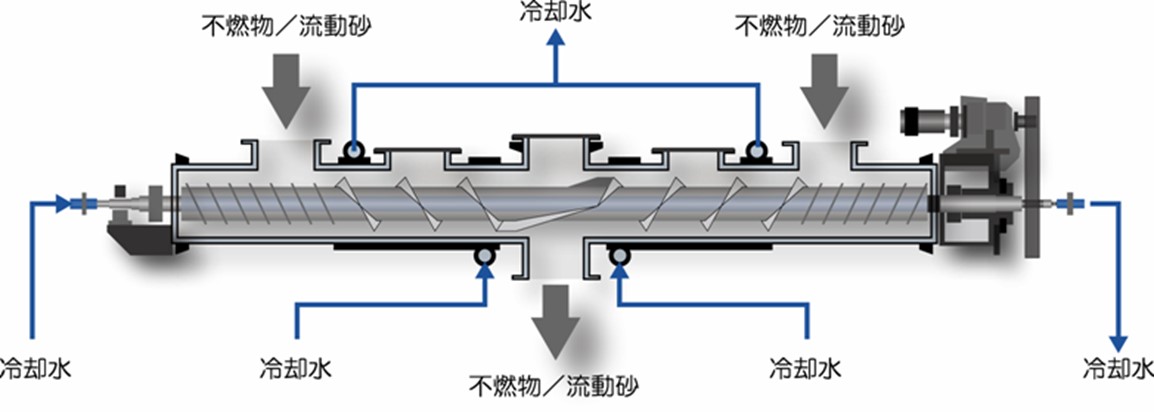 不燃物／流動砂
冷却水
不燃物／流動砂
冷却水
冷却水
不燃物／流動砂
冷却水
冷却水